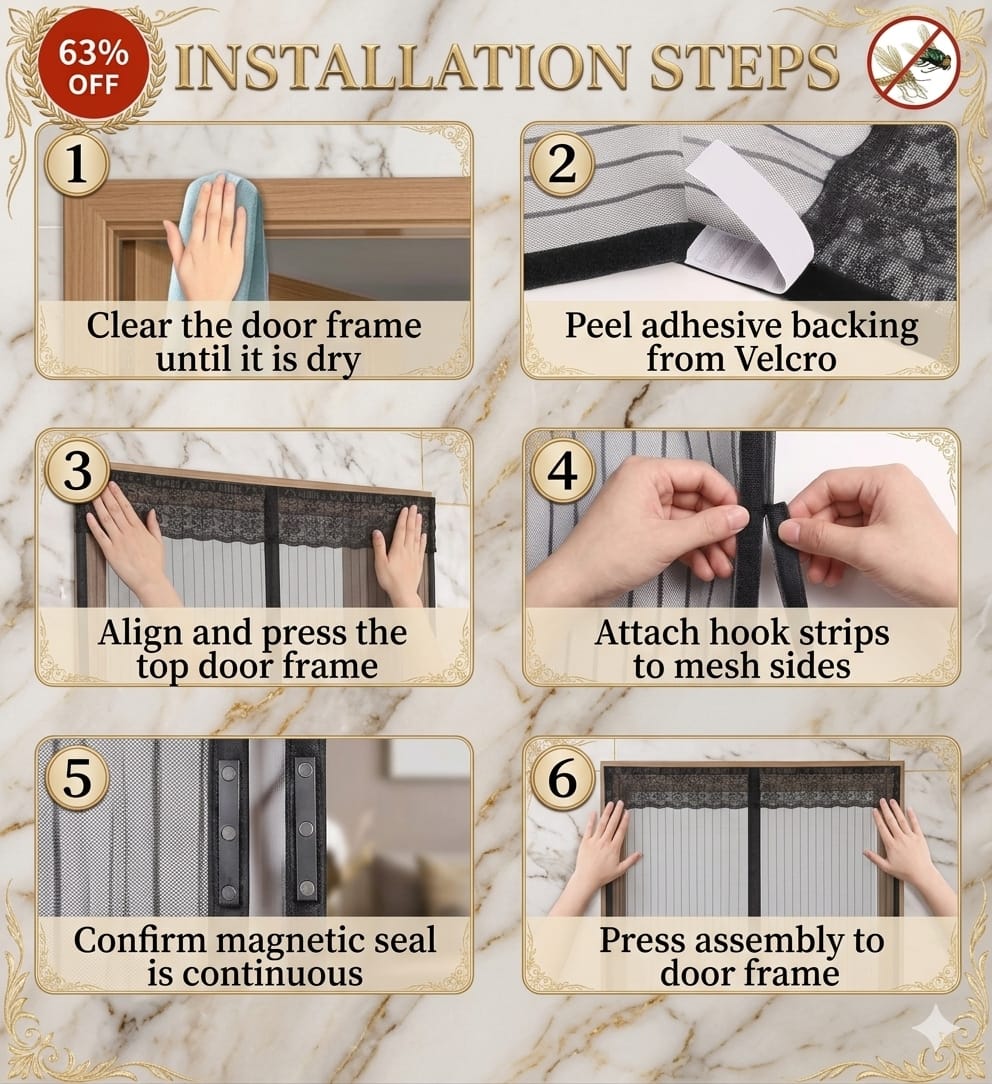 63% OFF

INSTALLATION STEPS

1
Clear the door frame until it is dry

2
Peel adhesive backing from Velcro

3
Align and press the top door frame

4
Attach hook strips to mesh sides

5
Confirm magnetic seal is continuous

6
Press assembly to door frame