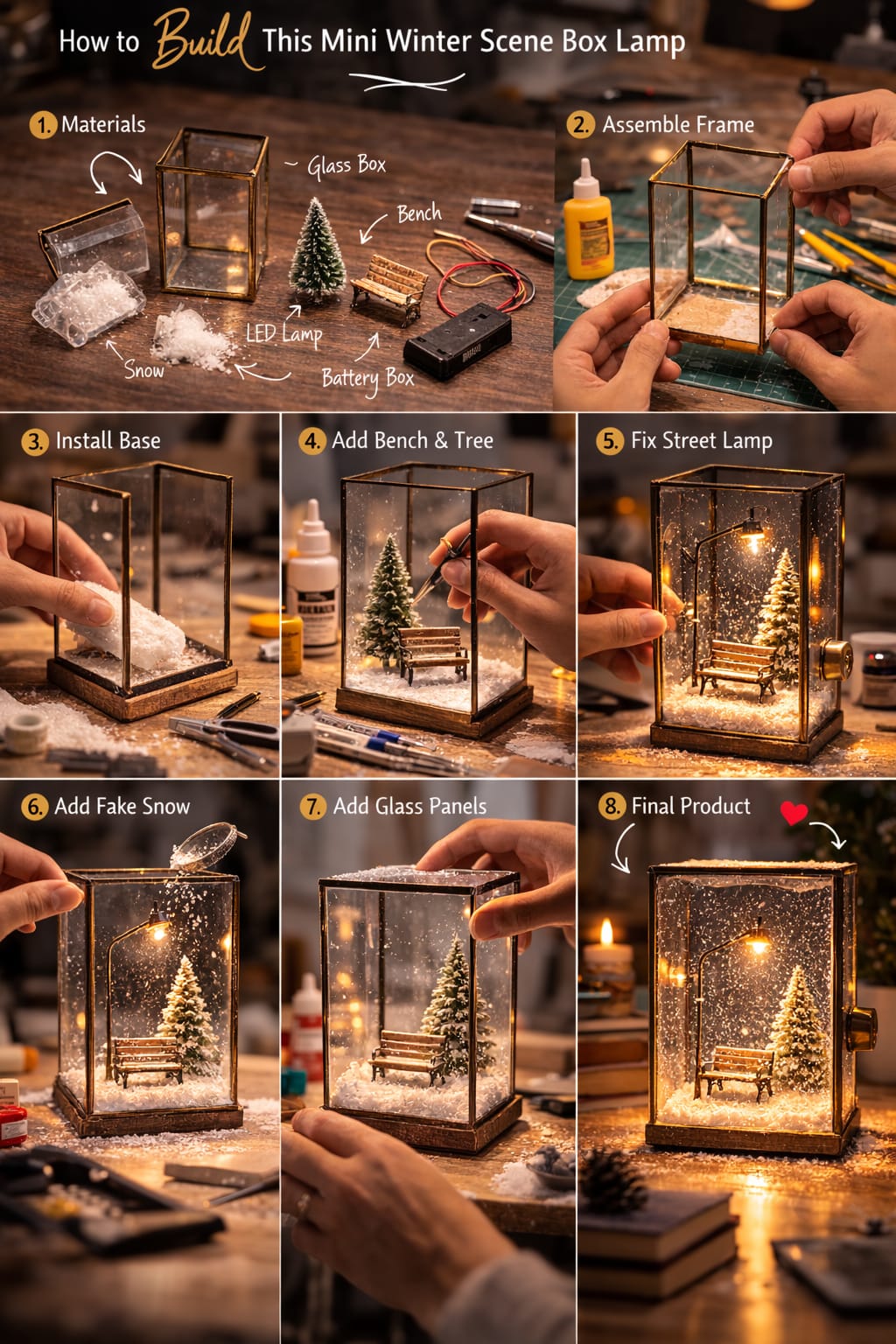 How to Build This Mini Winter Scene Box Lamp

1. Materials

Glass Box

Bench

LED Lamp

Snow

Battery Box

2. Assemble Frame

3. Install Base

4. Add Bench & Tree

5. Fix Street Lamp

6. Add Fake Snow

7. Add Glass Panels

8. Final Product