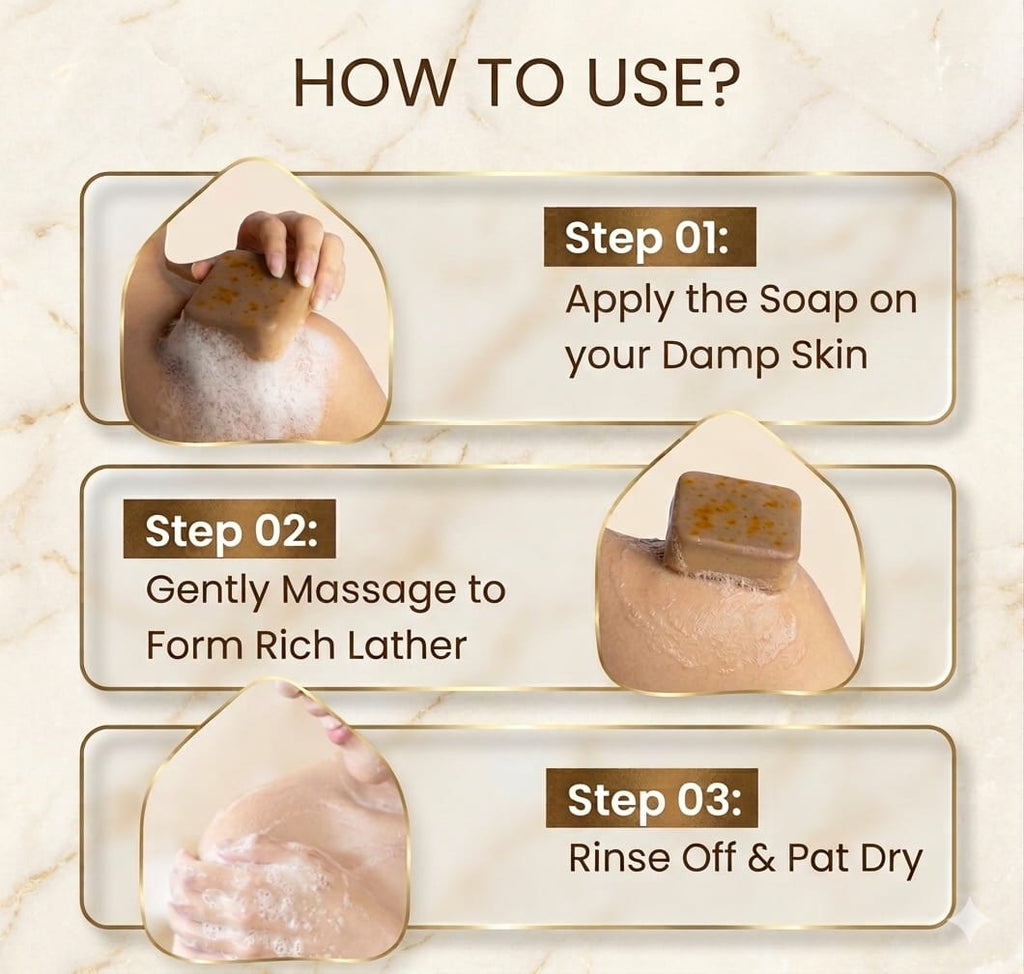 HOW TO USE?

Step 01:
Apply the Soap on your Damp Skin

Step 02:
Gently Massage to Form Rich Lather

Step 03:
Rinse Off & Pat Dry